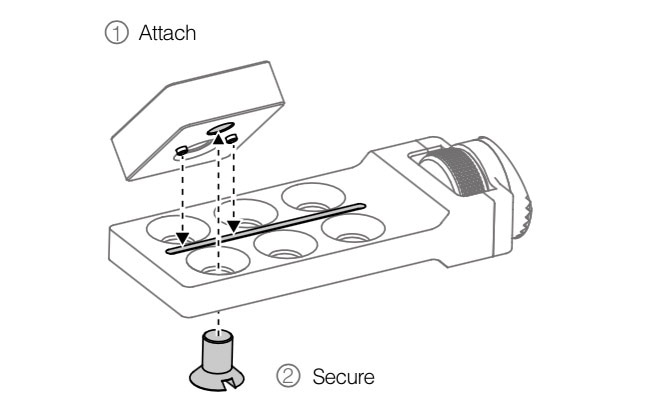 ① Attach

② Secure