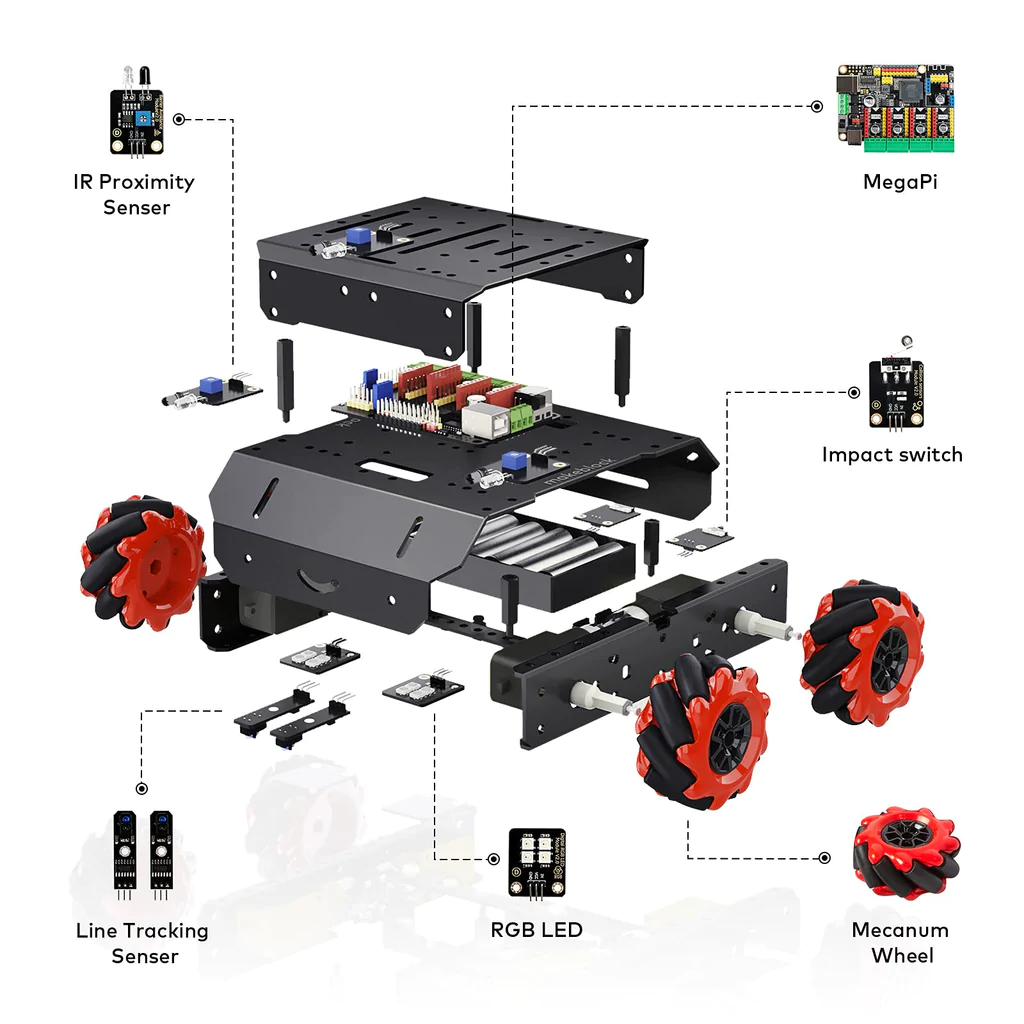 IR Proximity Senser

MegaPi

Impact switch

makeblock

Line Tracking Senser

RGB LED

Mecanum Wheel