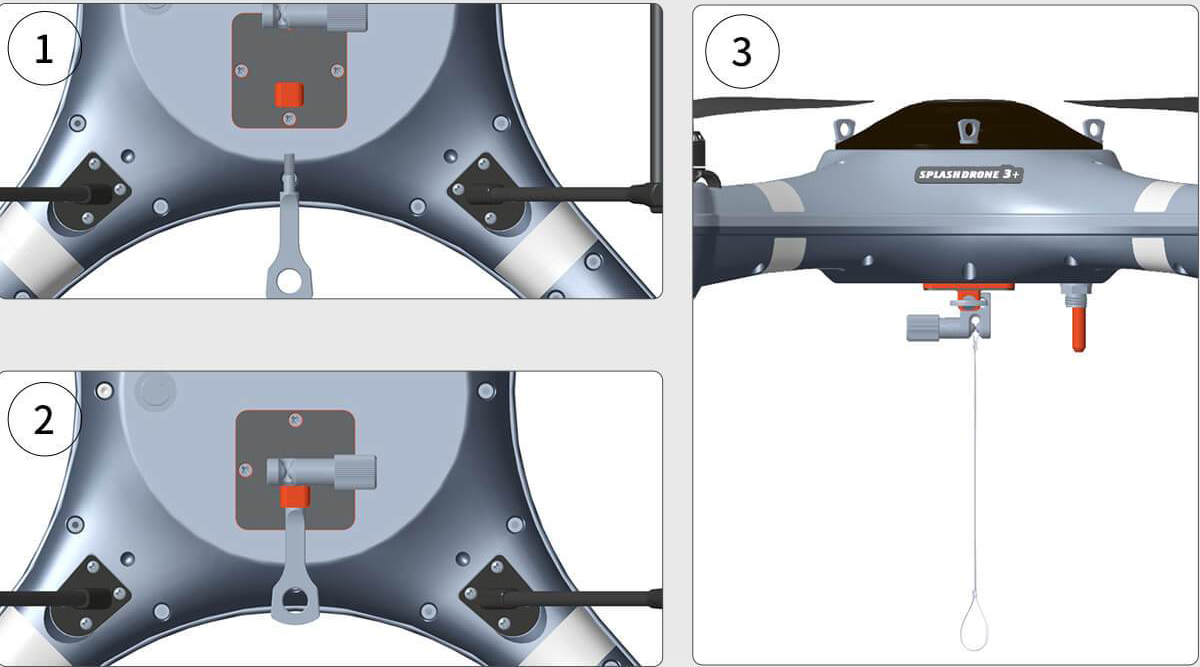 1

2

3

SPLASHDRONE 3+