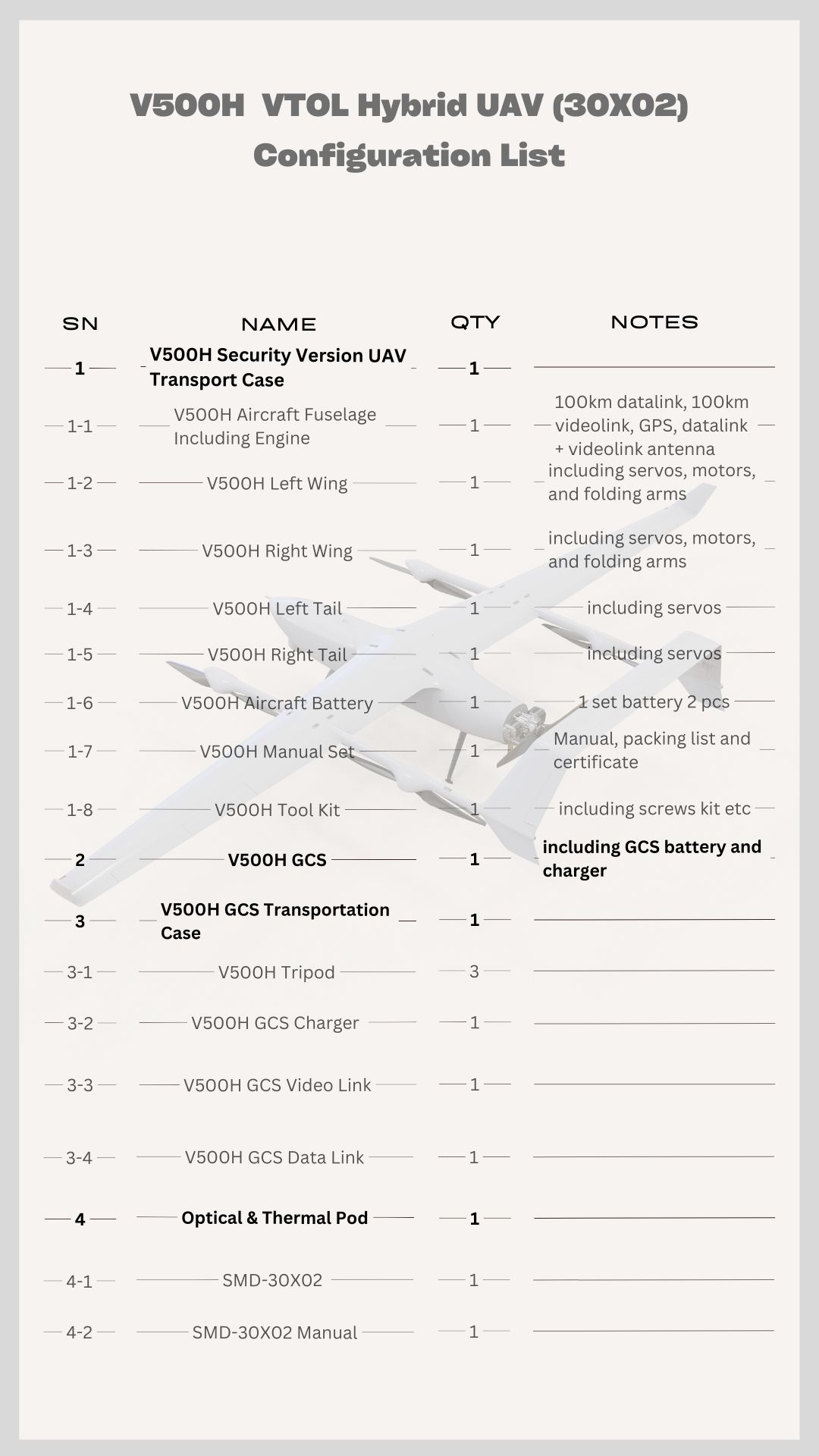 V500H VTOL Hybrid UAV (30X02) Configuration List

| SN | NAME | QTY | NOTES |
|---|---|---|---|
| 1 | V500H Security Version UAV Transport Case | 1 | |
| 1-1 | V500H Aircraft Fuselage Including Engine | 1 | 100km datalink, 100km videolink, GPS, datalink + videolink antenna |
| 1-2 | V500H Left Wing | 1 | including servos, motors, and folding arms |
| 1-3 | V500H Right Wing | 1 | including servos, motors, and folding arms |
| 1-4 | V500H Left Tail | 1 | including servos |
| 1-5 | V500H Right Tail | 1 | including servos |
| 1-6 | V500H Aircraft Battery | 1 | 1 set battery 2 pcs |
| 1-7 | V500H Manual Set | 1 | Manual, packing list and certificate |
| 1-8 | V500H Tool Kit | 1 | including screws kit etc |
| 2 | V500H GCS | 1 | including GCS battery and charger |
| 3 | V500H GCS Transportation Case | 1 | |
| 3-1 | V500H Tripod | 3 | |
| 3-2 | V500H GCS Charger | 1 | |
| 3-3 | V500H GCS Video Link | 1 | |
| 3-4 | V500H GCS Data Link | 1 | |
| 4 | Optical & Thermal Pod | 1 | |
| 4-1 | SMD-30X02 | 1 | |
| 4-2 | SMD-30X02 Manual | 1 | |