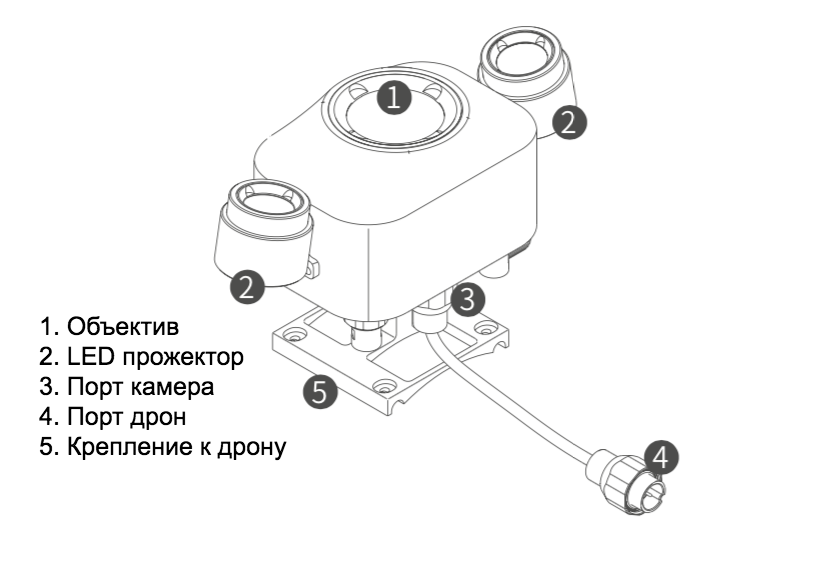 1
2
2
3
5
4

1. Объектив
2. LED прожектор
3. Порт камера
4. Порт дрон
5. Крепление к дрону