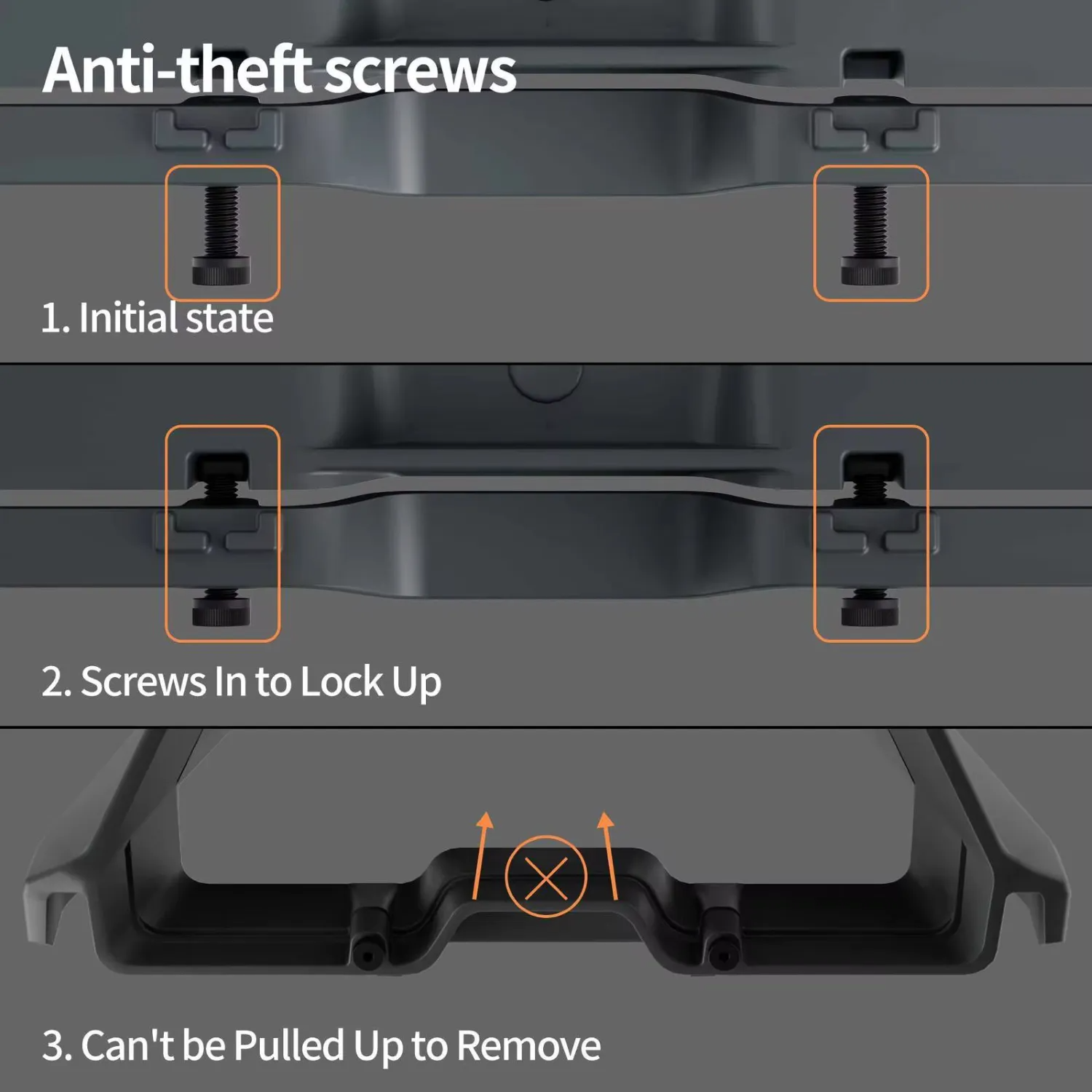 Anti-theft screws

1. Initial state

2. Screws In to Lock Up

3. Can't be Pulled Up to Remove