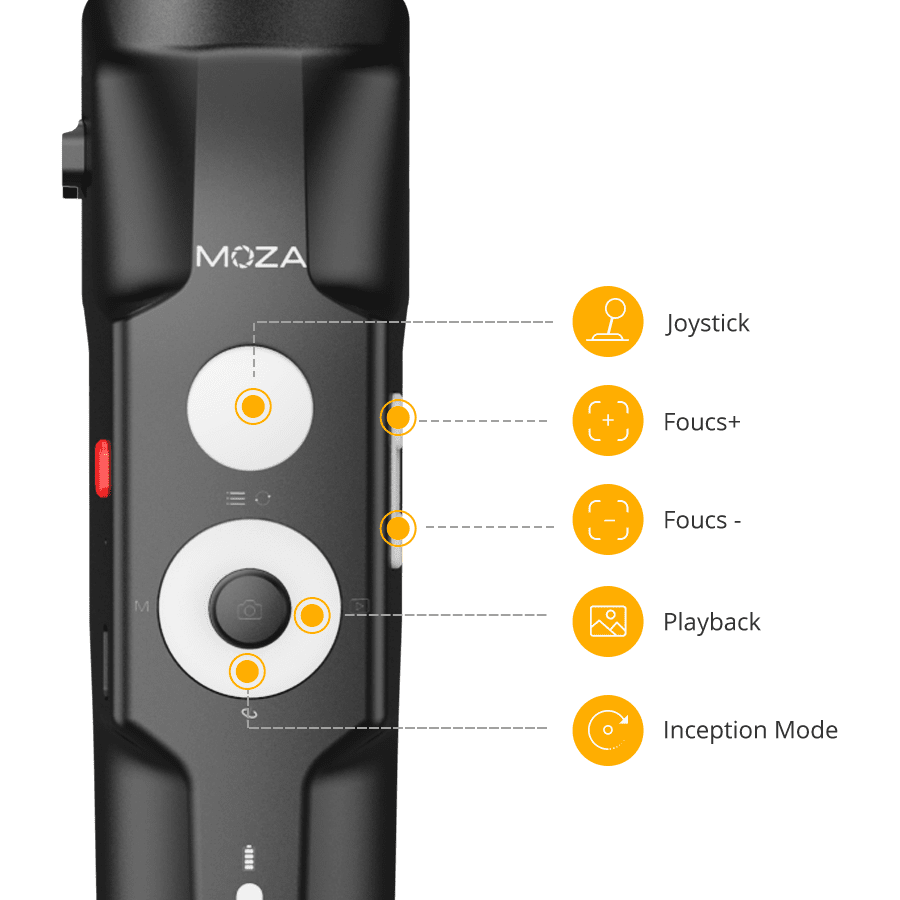 MOZA

M

Joystick

Foucs+

Foucs -

Playback

Inception Mode