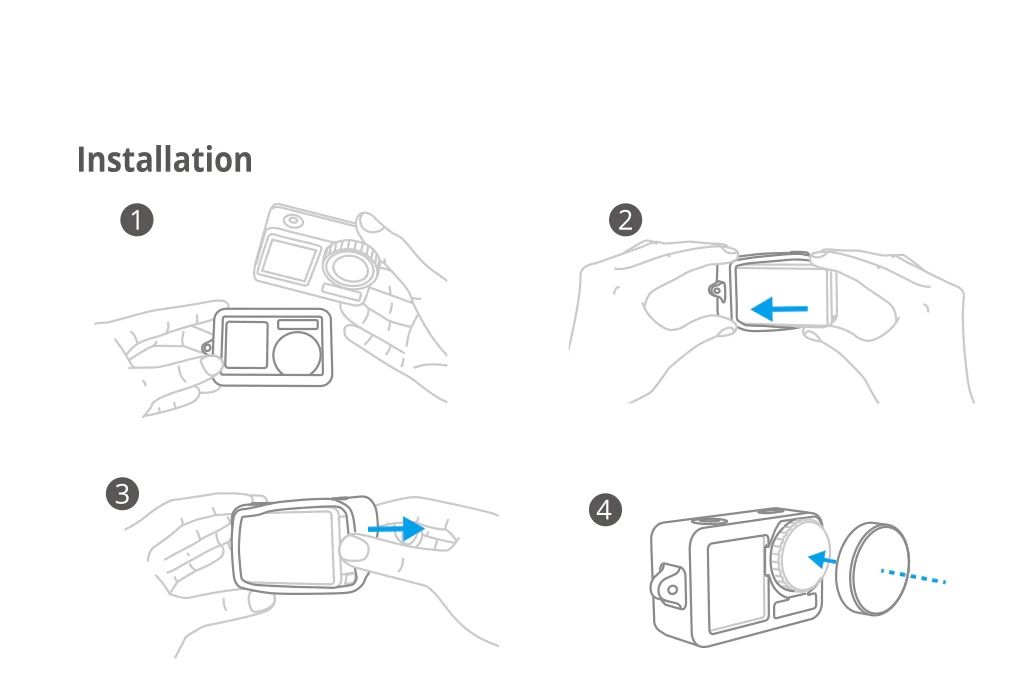 Installation

1

2

3

4