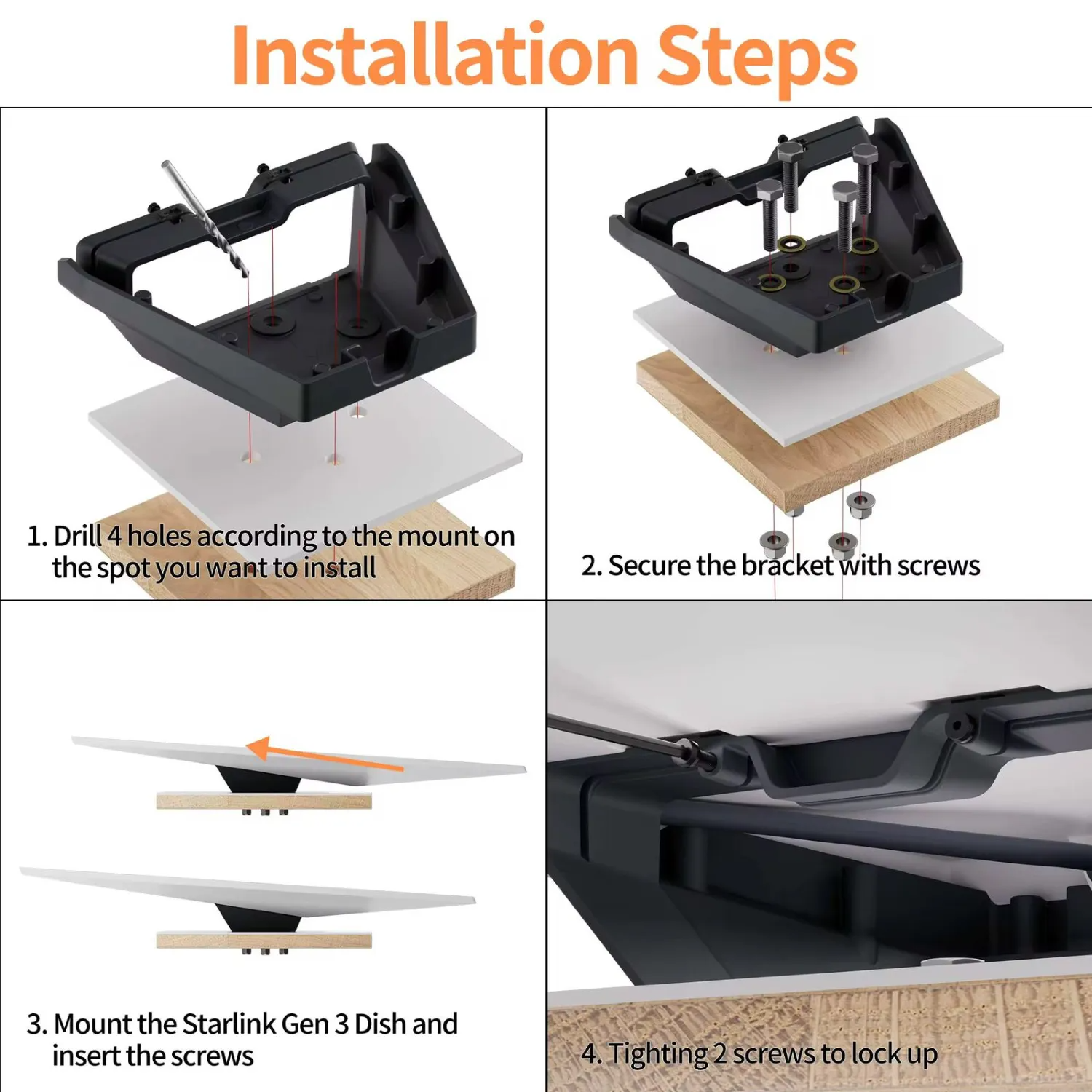 Installation Steps

1. Drill 4 holes according to the mount on the spot you want to install

2. Secure the bracket with screws

3. Mount the Starlink Gen 3 Dish and insert the screws

4. Tighting 2 screws to lock up