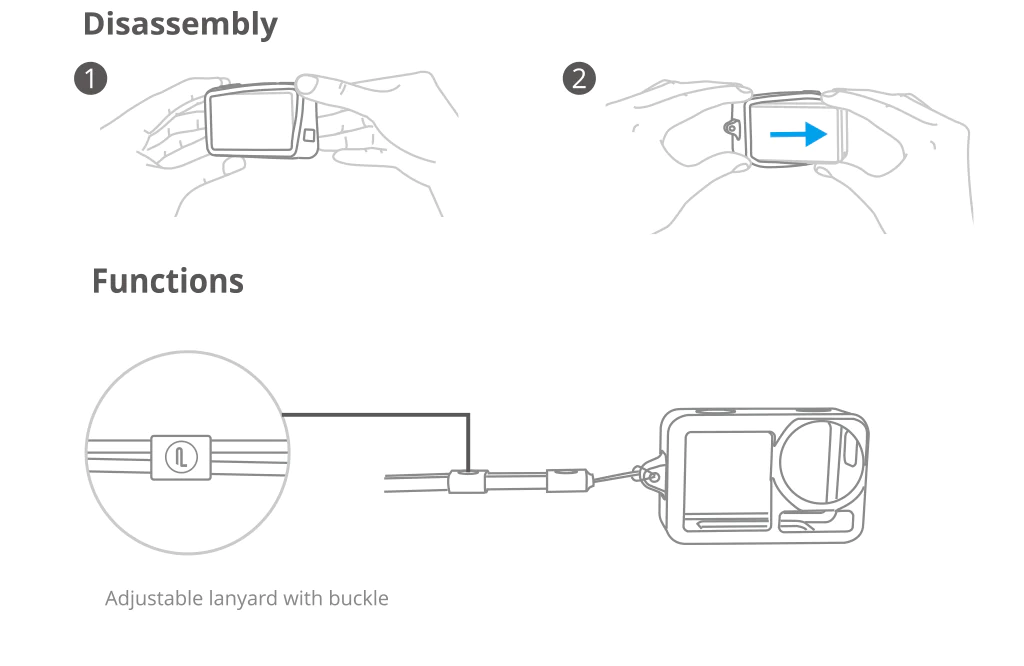 Disassembly

1

2

Functions

Adjustable lanyard with buckle