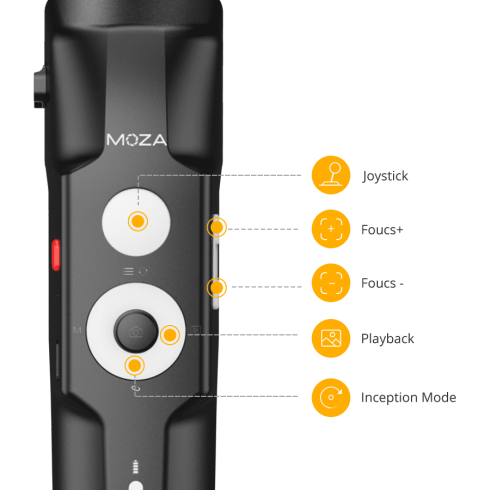 MOZA

M

Joystick

Foucs+

Foucs -

Playback

Inception Mode